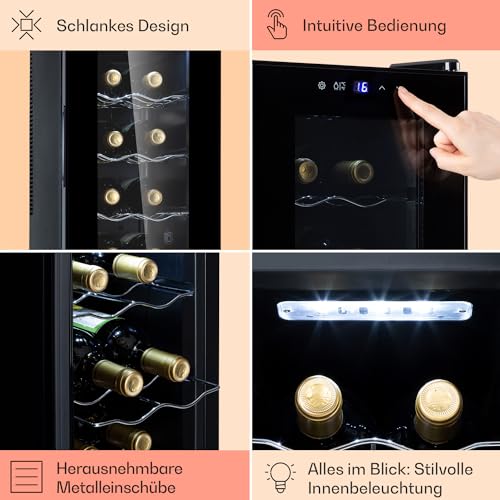 Schlankes Design

Intuitive Bedienung

16

Herausnehmbare Metalleinschübe

Alles im Blick: Stilvolle Innenbeleuchtung