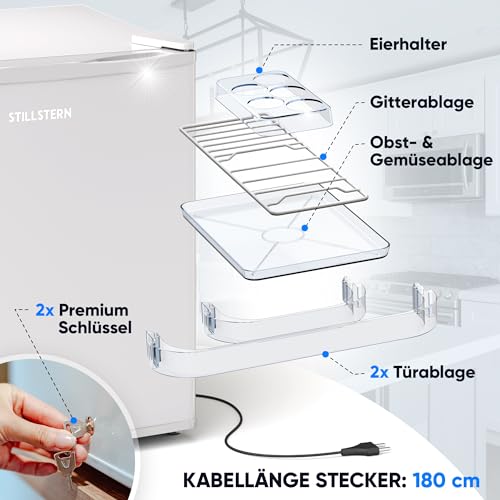 STILLSTERN

Eierhalter

Gitterablage

Obst- & Gemüseablage

2x Premium Schlüssel

2x Türablage

KABELLÄNGE STECKER: 180 cm